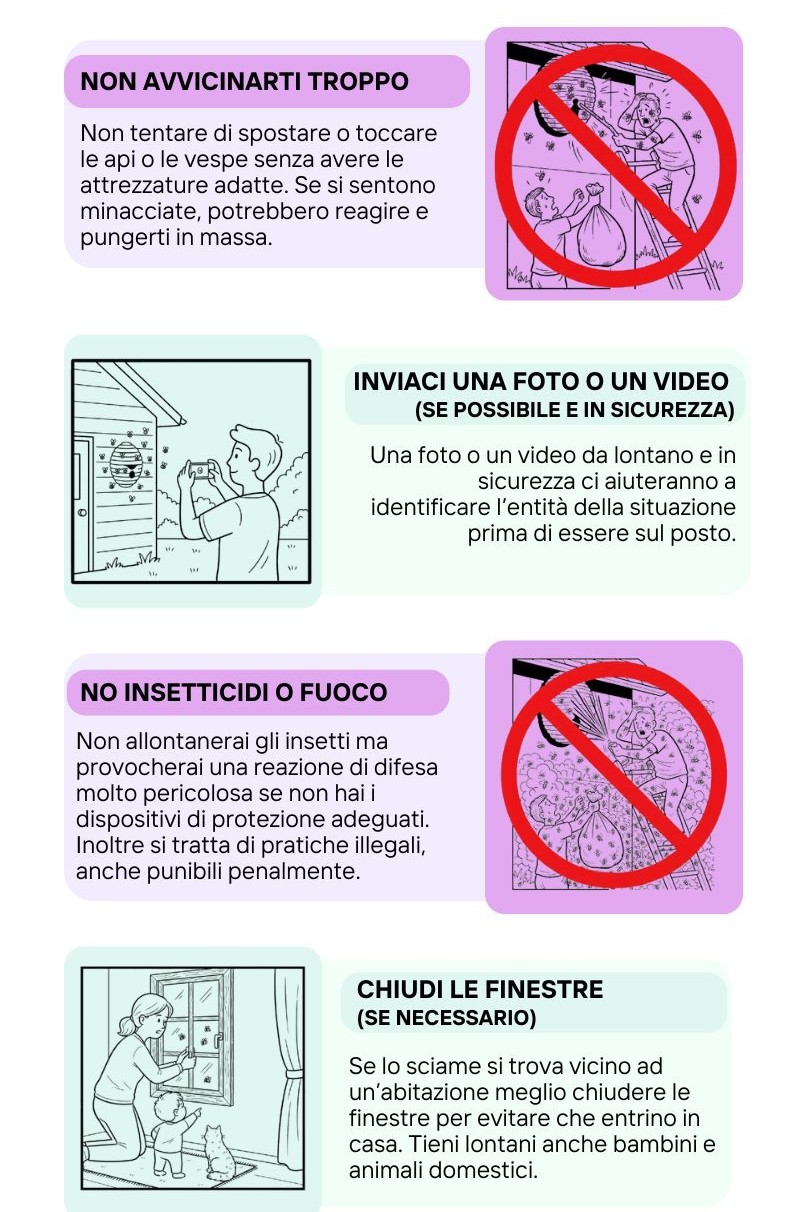 NON AVVICINARTI TROPPO

Non tentare di spostare o toccare le api o le vespe senza avere le attrezzature adatte. Se si sentono minacciate, potrebbero reagire e pungerti in massa.

INVIACI UNA FOTO O UN VIDEO
(SE POSSIBILE E IN SICUREZZA)

Una foto o un video da lontano e in sicurezza ci aiuteranno a identificare l'entità della situazione prima di essere sul posto.

NO INSETTICIDI O FUOCO

Non allontanerai gli insetti ma provocherai una reazione di difesa molto pericolosa se non hai i dispositivi di protezione adeguati. Inoltre si tratta di pratiche illegali, anche punibili penalmente.

CHIUDI LE FINESTRE
(SE NECESSARIO)

Se lo sciame si trova vicino ad un'abitazione meglio chiudere le finestre per evitare che entrino in casa. Tieni lontani anche bambini e animali domestici.